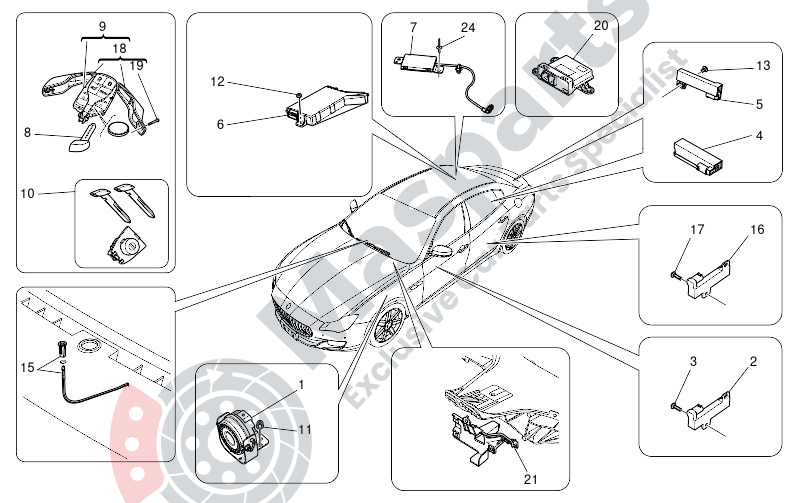 9
18
19
8
10
12
6
7
24
20
13
5
4
17
16
3
2
15
1
11
21
Masparts
Exclusive Car Parts specialist