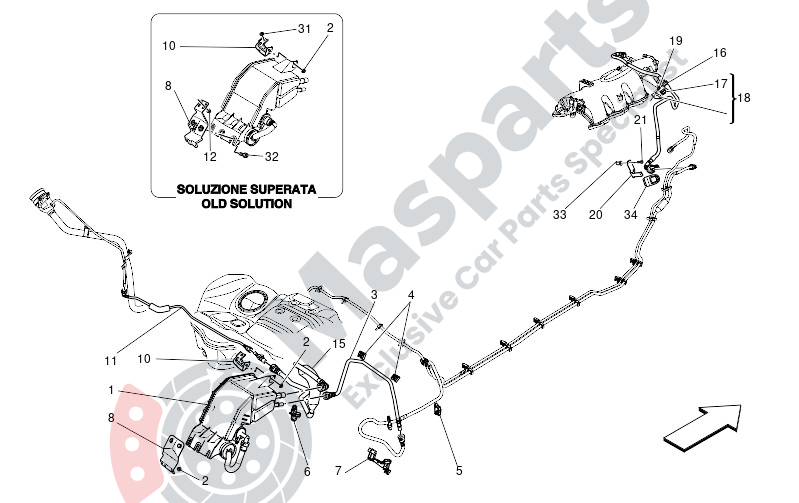 31
2
10
8
12
32
SOLUZIONE SUPERATA
OLD SOLUTION
19
16
17
18
21
33
20
34
3
4
11
10
2
15
1
8
2
6
7
5
Masparts
Exclusive Car Parts Specialist