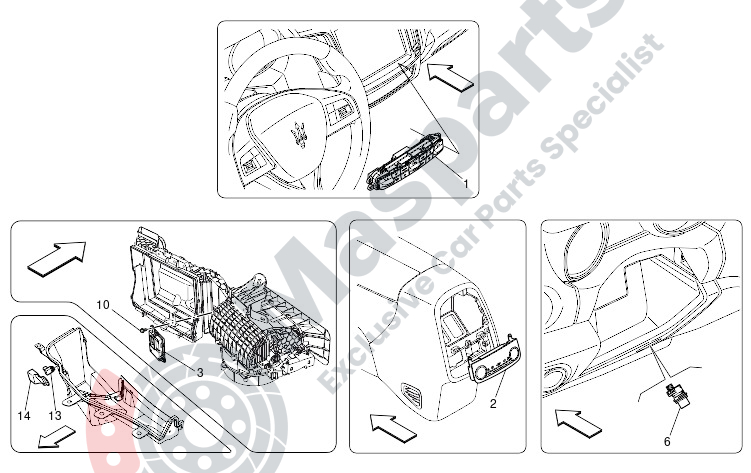 Masparts
Exclusive Car Parts Specialist
1
10
3
14
13
2
6