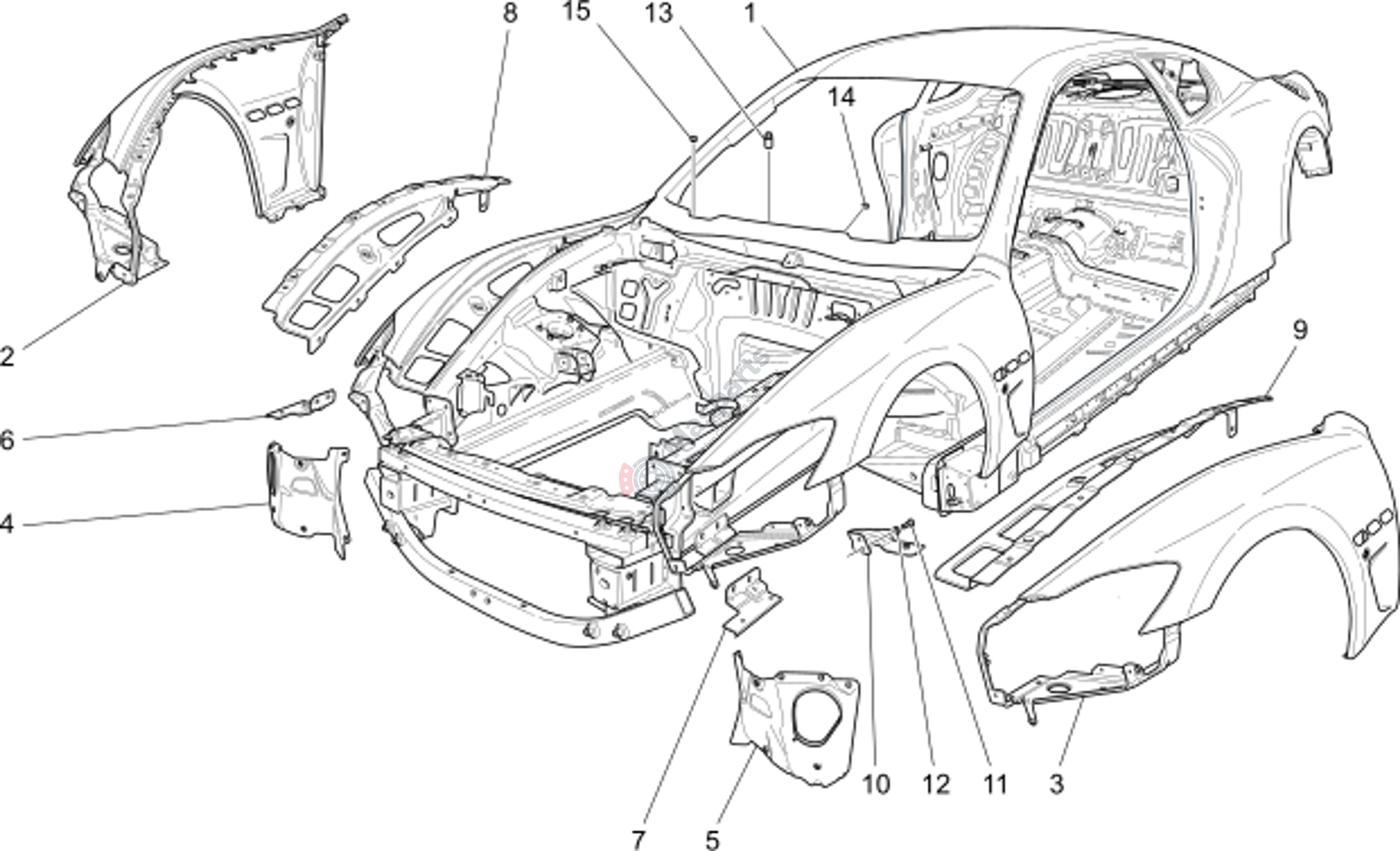 8
15
13
1
14
2
9
6
4
10
12
11
3
7
5