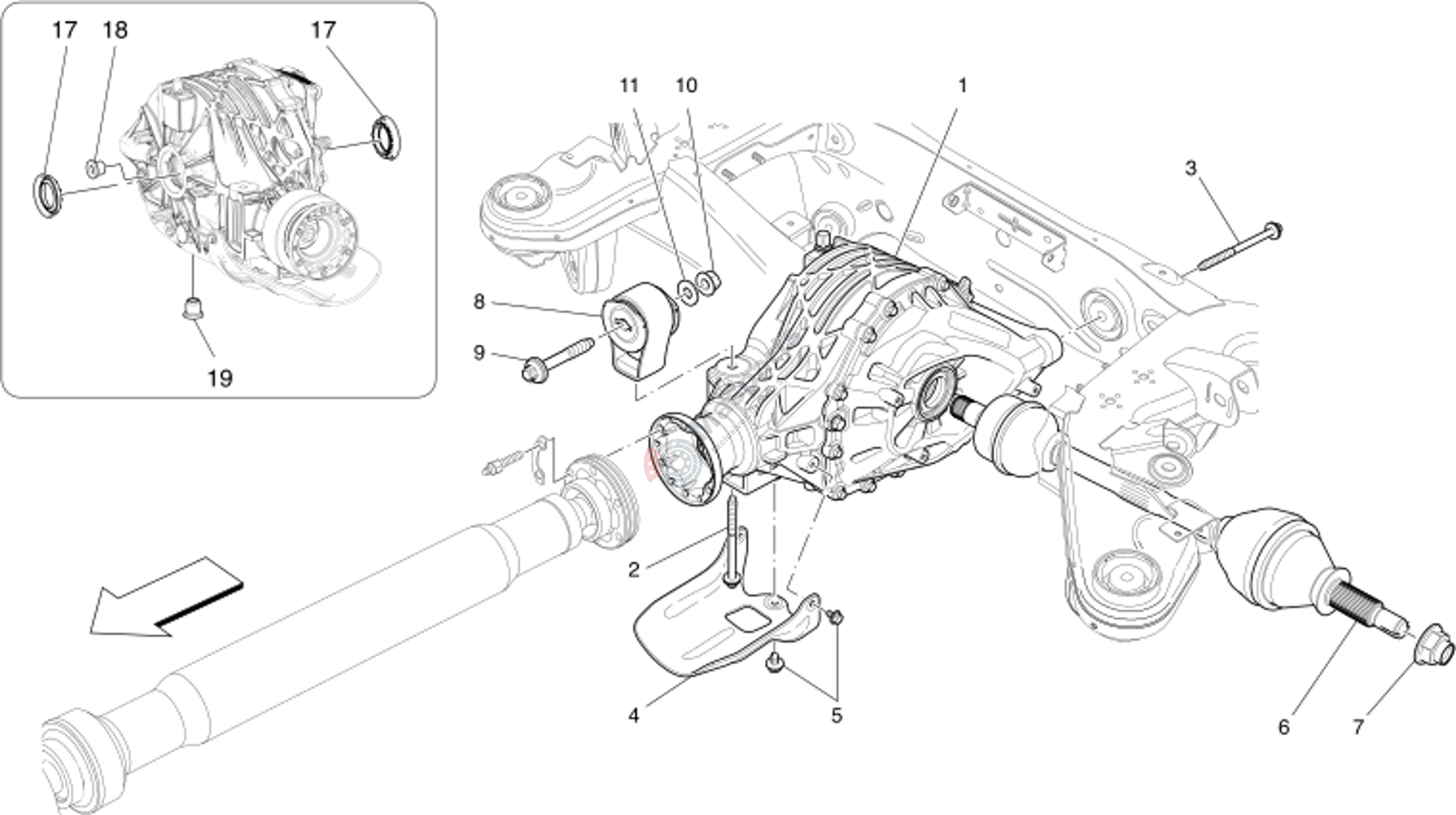 17
18
17
19
11
10
1
3
8
9
2
4
5
6
7