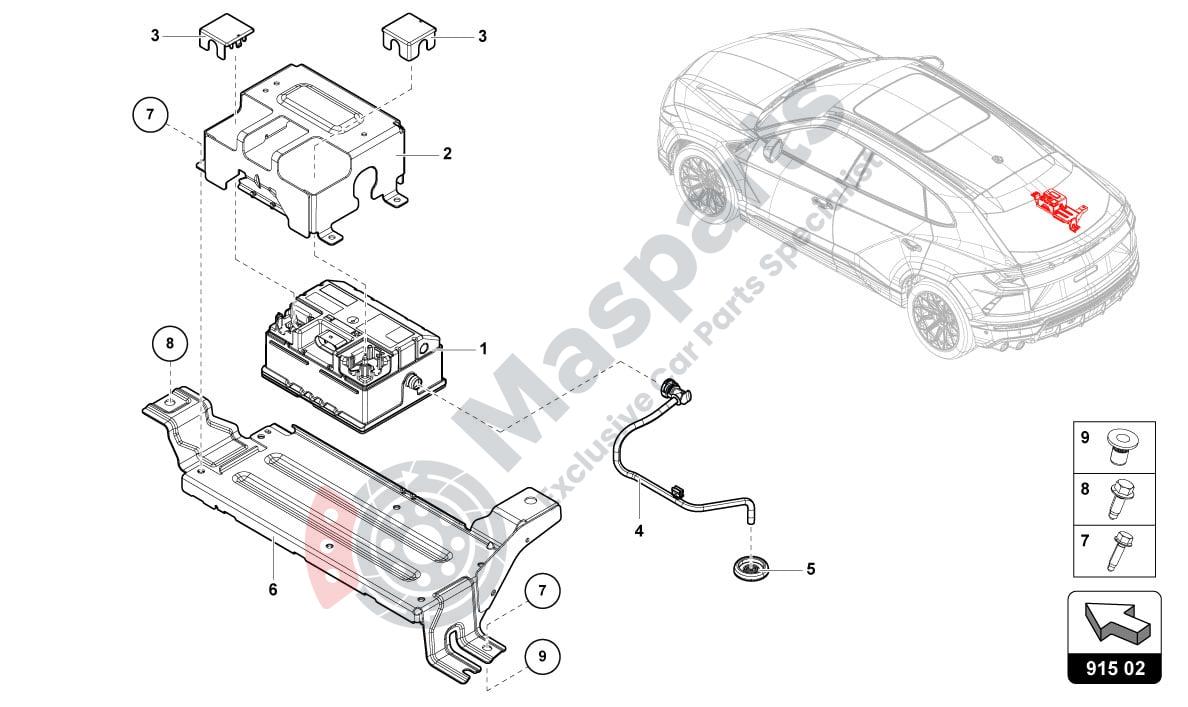 3
3
7
2
8
1
4
5
6
7
9
Masparts
Exclusive Car Parts Specialist
9
8
7
915 02