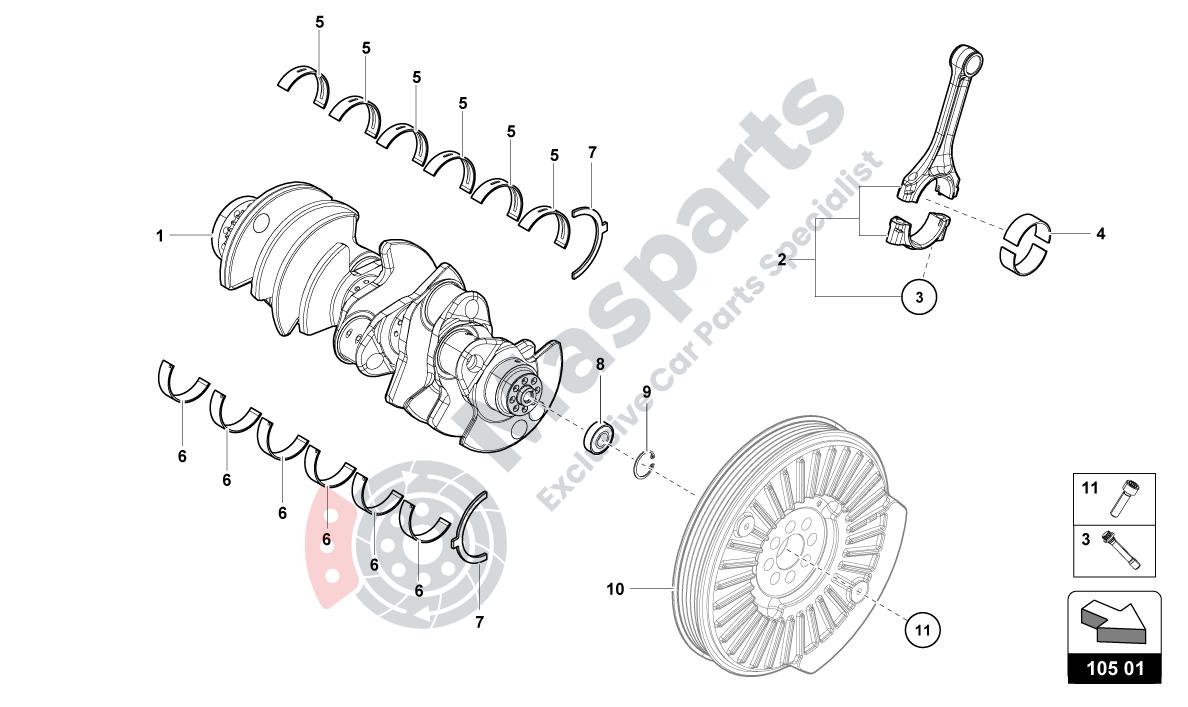 5
5
5
5
5
5
7
1
2
3
4
8
9
6
6
6
6
6
6
7
10
11
11
3
105 01
Masparts
Exclusive Car Parts Specialist