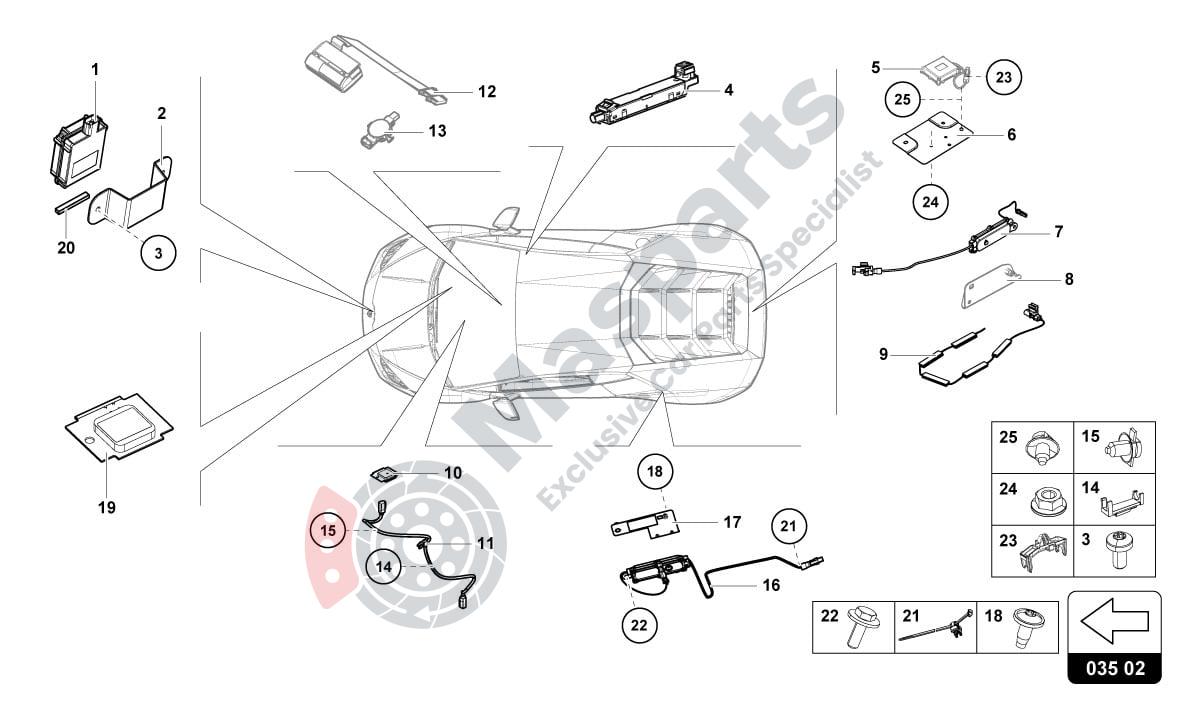 1
2
20
3
12
13
4
5
23
25
6
24
7
8
9
19
10
15
11
14
18
17
21
16
22
Masparts
Exclusive Car Parts Specialist

| 25 | 15 |
|---|---|
| 24 | 14 |
| 23 | 3 |

| 22 | 21 | 18 |
|---|---|---|

035 02