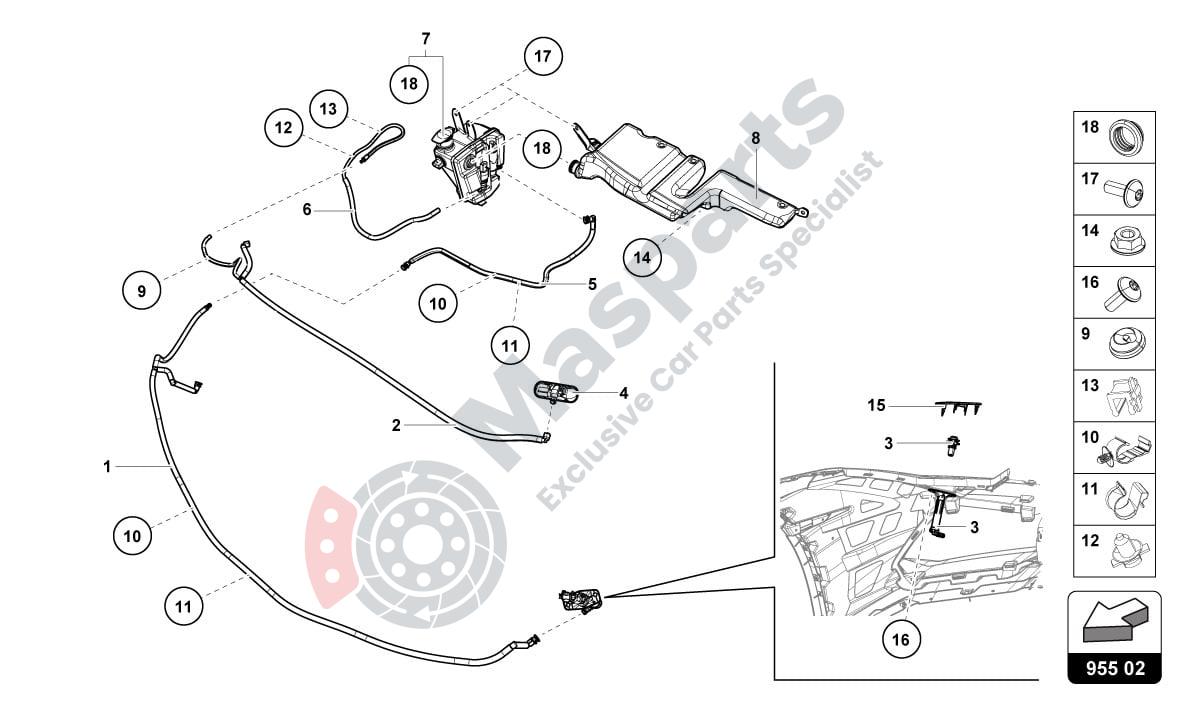 7
18
17
13
12
18
8
6
14
9
10
5
11
4
2
1
10
11
15
3
3
16
Masparts
Exclusive Car Parts Specialist
18
17
14
16
9
13
10
11
12
955 02