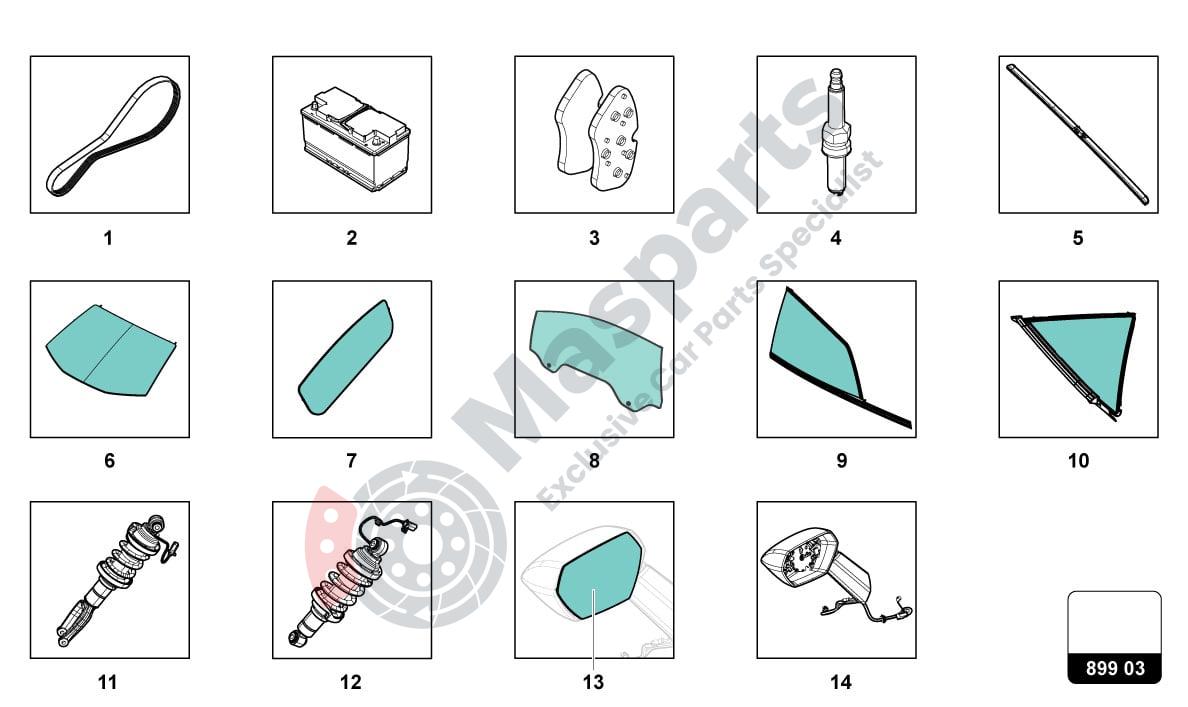 1
2
3
4
5
6
7
8
9
10
11
12
13
14
899 03
Masparts
Exclusive Car Parts Specialist